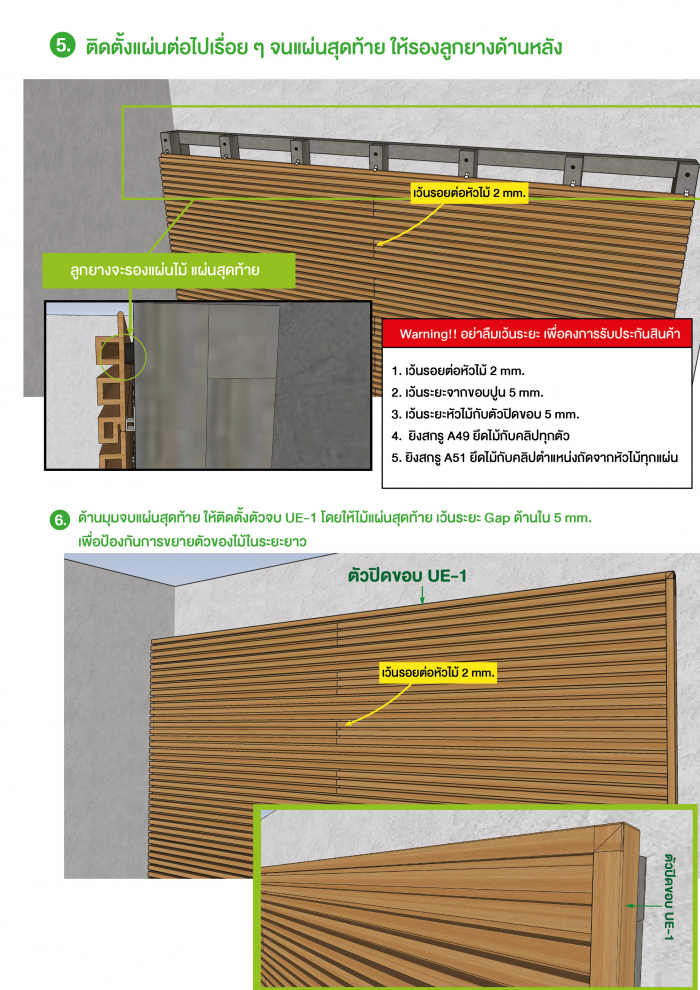 5. ติดตั้งแผ่นต่อไปเรื่อย ๆ จนแผ่นสุดท้าย ให้รองลูกยางด้านหลัง

เว้นรอยต่อหัวไม้ 2 mm.

ลูกยางจะรองแผ่นไม้ แผ่นสุดท้าย

Warning!! อย่าลืมเว้นระยะ เพื่อคงการรับประกันสินค้า

1. เว้นรอยต่อหัวไม้ 2 mm.
2. เว้นระยะจากขอบปูน 5 mm.
3. เว้นระยะหัวไม้กับตัวปิดขอบ 5 mm.
4. ยิงสกรู A49 ยึดไม้กับคลิปทุกตัว
5. ยิงสกรู A51 ยึดไม้กับคลิปตำแหน่งถัดจากหัวไม้ทุกแผ่น

6. ด้านมุมจบแผ่นสุดท้าย ให้ติดตั้งตัวจบ UE-1 โดยให้ไม้แผ่นสุดท้าย เว้นระยะ Gap ด้านใน 5 mm. เพื่อป้องกันการขยายตัวของไม้ในระยะยาว

ตัวปิดขอบ UE-1

เว้นรอยต่อหัวไม้ 2 mm.

ตัวปิดขอบ UE-1