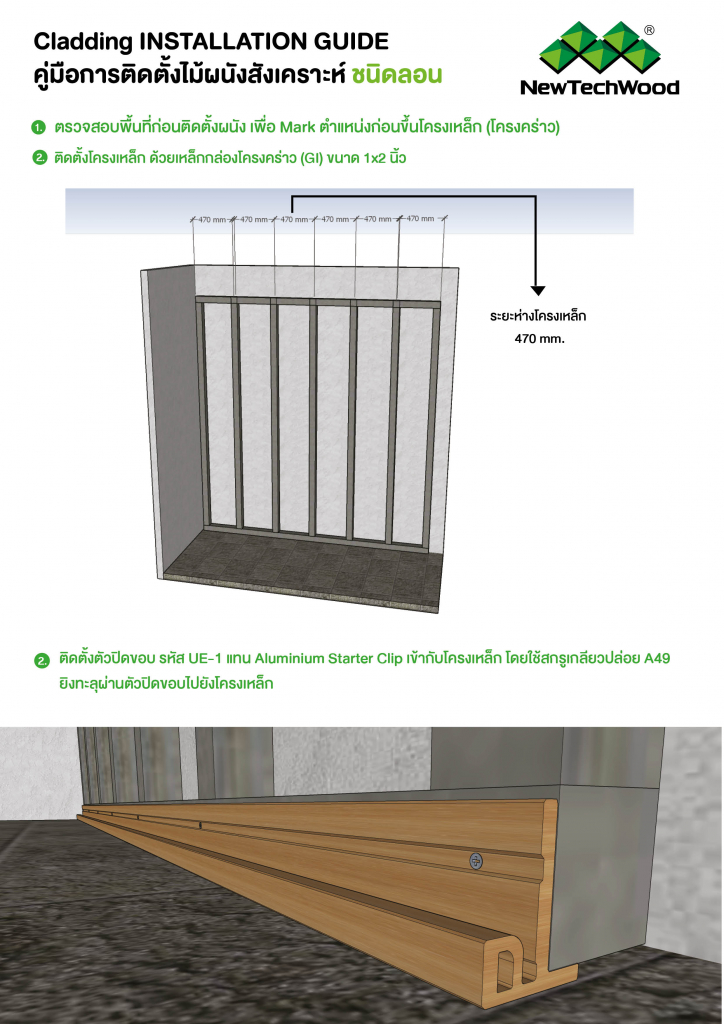 Cladding INSTALLATION GUIDE
คู่มือการติดตั้งไม้ผนังสังเคราะห์ ชนิดลอน

®
NewTechWood

1. ตรวจสอบพื้นที่ก่อนติดตั้งผนัง เพื่อ Mark ตำแหน่งก่อนขึ้นโครงเหล็ก (โครงคร่าว)

2. ติดตั้งโครงเหล็ก ด้วยเหล็กกล่องโครงคร่าว (GI) ขนาด 1x2 นิ้ว

470 mm 470 mm 470 mm 470 mm 470 mm 470 mm

ระยะห่างโครงเหล็ก
470 mm.

2. ติดตั้งตัวปิดขอบ รหัส UE-1 แทน Aluminium Starter Clip เข้ากับโครงเหล็ก โดยใช้สกรูเกลียวปล่อย A49 ยิงทะลุผ่านตัวปิดขอบไปยังโครงเหล็ก