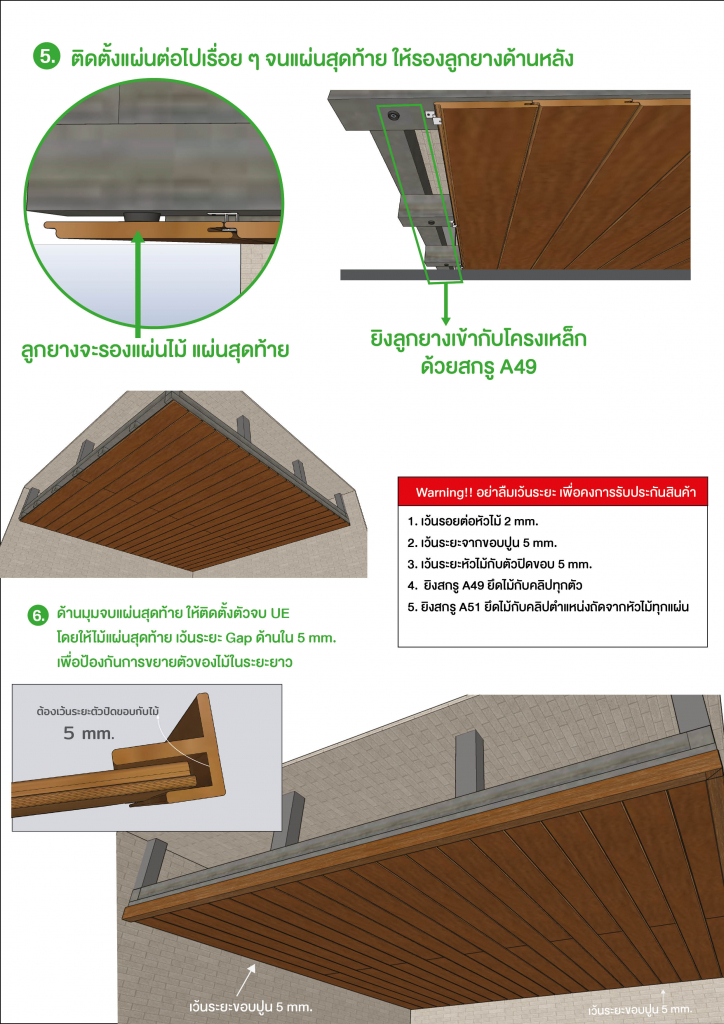 5. ติดตั้งแผ่นต่อไปเรื่อย ๆ จนแผ่นสุดท้าย ให้รองลูกยางด้านหลัง

ลูกยางจะรองแผ่นไม้ แผ่นสุดท้าย

ยิงลูกยางเข้ากับโครงเหล็ก ด้วยสกรู A49

Warning!! อย่าลืมเว้นระยะ เพื่อคงการรับประกันสินค้า

1. เว้นรอยต่อหัวไม้ 2 mm.
2. เว้นระยะจากขอบปูน 5 mm.
3. เว้นระยะหัวไม้กับตัวปิดขอบ 5 mm.
4. ยิงสกรู A49 ยึดไม้กับคลิปทุกตัว
5. ยิงสกรู A51 ยึดไม้กับคลิปตำแหน่งถัดจากหัวไม้ทุกแผ่น

6. ด้านมุมจบแผ่นสุดท้าย ให้ติดตั้งตัวจบ UE โดยให้ไม้แผ่นสุดท้าย เว้นระยะ Gap ด้านใน 5 mm. เพื่อป้องกันการขยายตัวของไม้ในระยะยาว

ต้องเว้นระยะตัวปิดขอบกับไม้

5 mm.

เว้นระยะขอบปูน 5 mm.

เว้นระยะขอบปูน 5 mm.