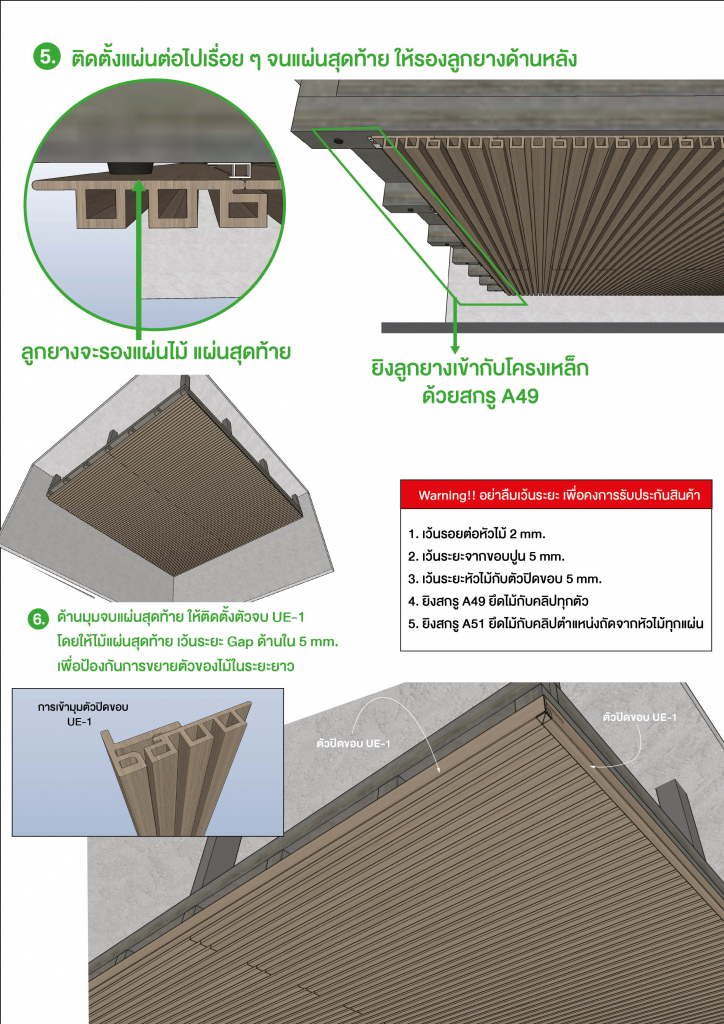 5. ติดตั้งแผ่นต่อไปเรื่อย ๆ จนแผ่นสุดท้าย ให้รองลูกยางด้านหลัง

ลูกยางจะรองแผ่นไม้ แผ่นสุดท้าย

ยิงลูกยางเข้ากับโครงเหล็ก ด้วยสกรู A49

Warning!! อย่าลืมเว้นระยะ เพื่อคงการรับประกันสินค้า

1. เว้นรอยต่อหัวไม้ 2 mm.
2. เว้นระยะจากขอบปูน 5 mm.
3. เว้นระยะหัวไม้กับตัวปิดขอบ 5 mm.
4. ยิงสกรู A49 ยึดไม้กับคลิปทุกตัว
5. ยิงสกรู A51 ยึดไม้กับคลิปตำแหน่งถัดจากหัวไม้ทุกแผ่น

6. ด้านมุมจบแผ่นสุดท้าย ให้ติดตั้งตัวจบ UE-1 โดยให้ไม้แผ่นสุดท้าย เว้นระยะ Gap ด้านใน 5 mm. เพื่อป้องกันการขยายตัวของไม้ในระยะยาว

การเข้ามุมตัวปิดขอบ UE-1

ตัวปิดขอบ UE-1

ตัวปิดขอบ UE-1